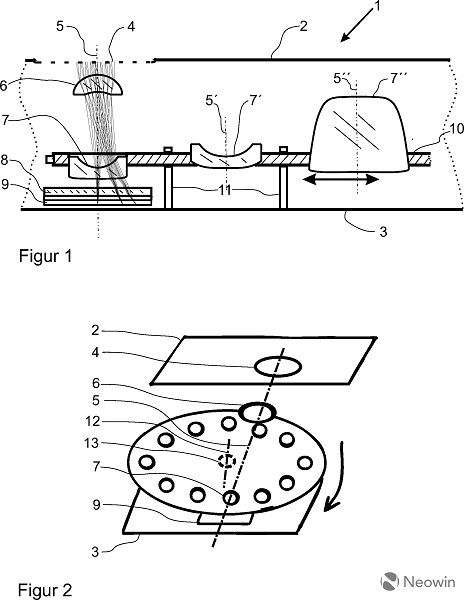 1
5
4
2
6
5´´
7´´
5´
7´
7
10
8
9
11
3
Figur 1

2
4
6
5
12
13
7
9
3
Figur 2

Neowin