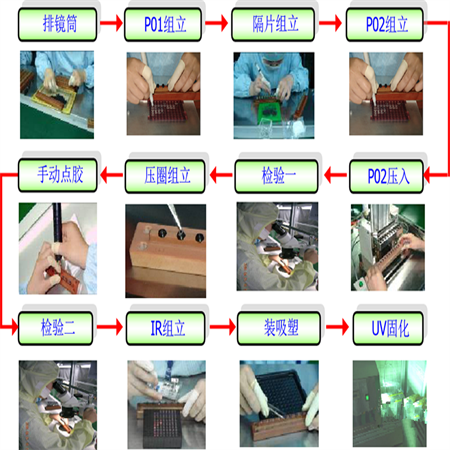 排镜筒

P01组立

隔片组立

P02组立

P02压入

检验一

压圈组立

手动点胶

检验二

IR组立

装吸塑

UV固化